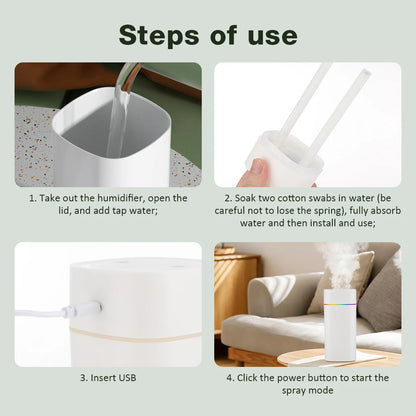 Steps of use

1. Take out the humidifier, open the lid, and add tap water;

2. Soak two cotton swabs in water (be careful not to lose the spring), fully absorb water and then install and use;

3. Insert USB

4. Click the power button to start the spray mode